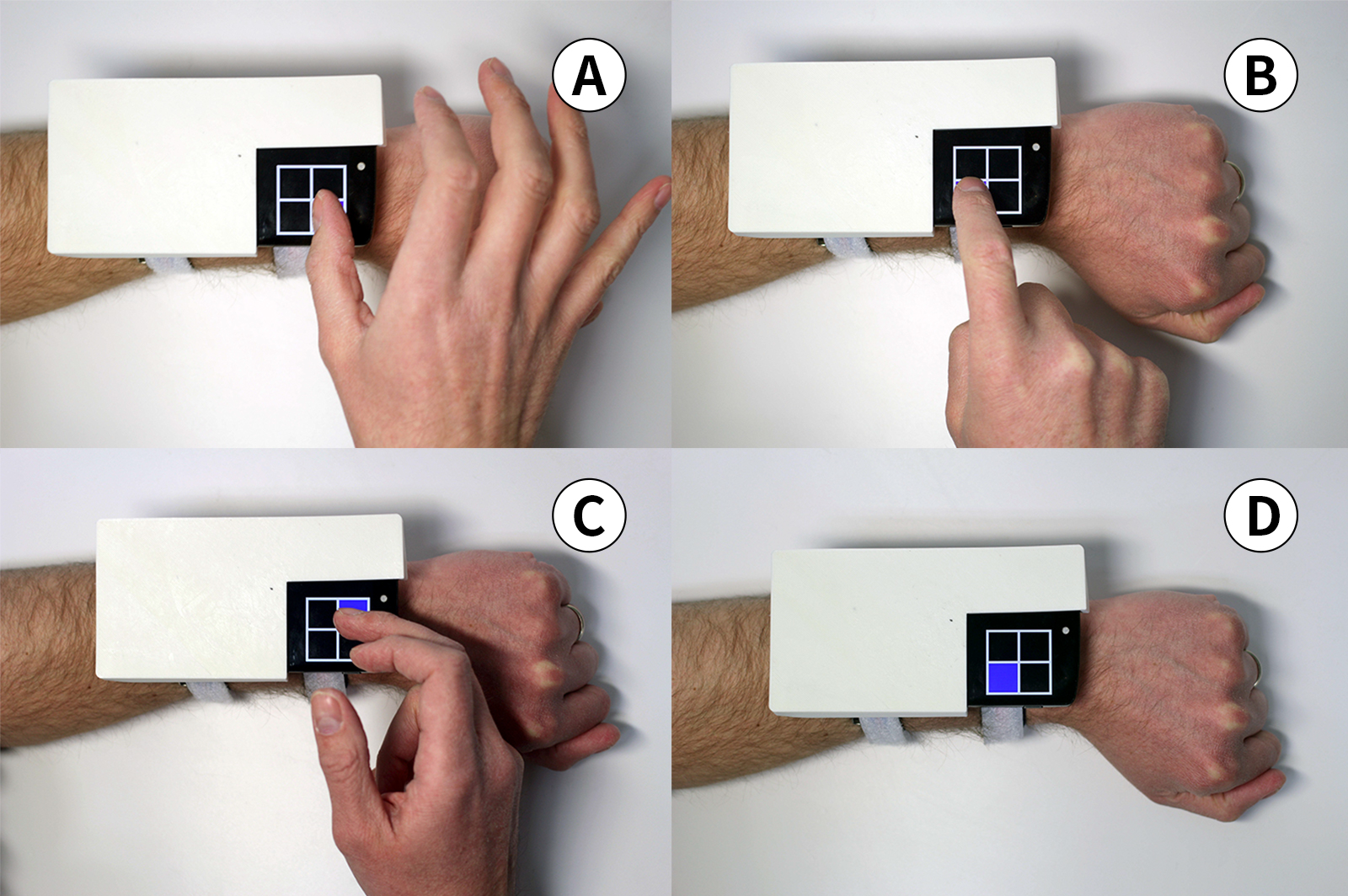 A

B

C

D