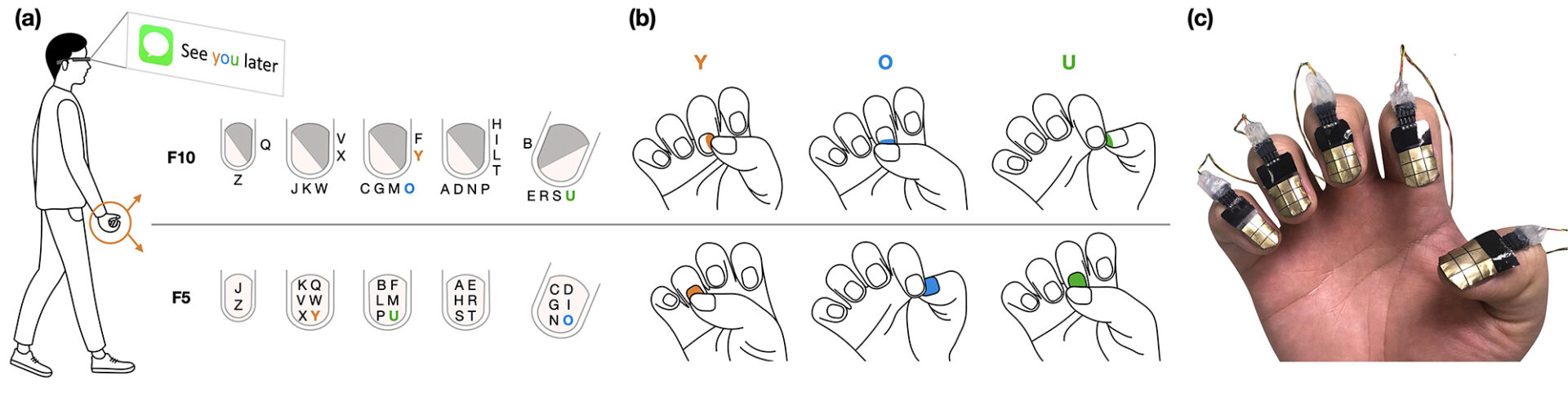 (a)

See you later

F10

Q
Z

V
X
J K W

F
Y
C G M O

H
I
L
T
A D N P

B
E R S U

F5

J
Z

K Q
V W
X Y

B F
L M
P U

A E
H R
S T

C D
G I
N O

(b)

Y

O

U

(c)